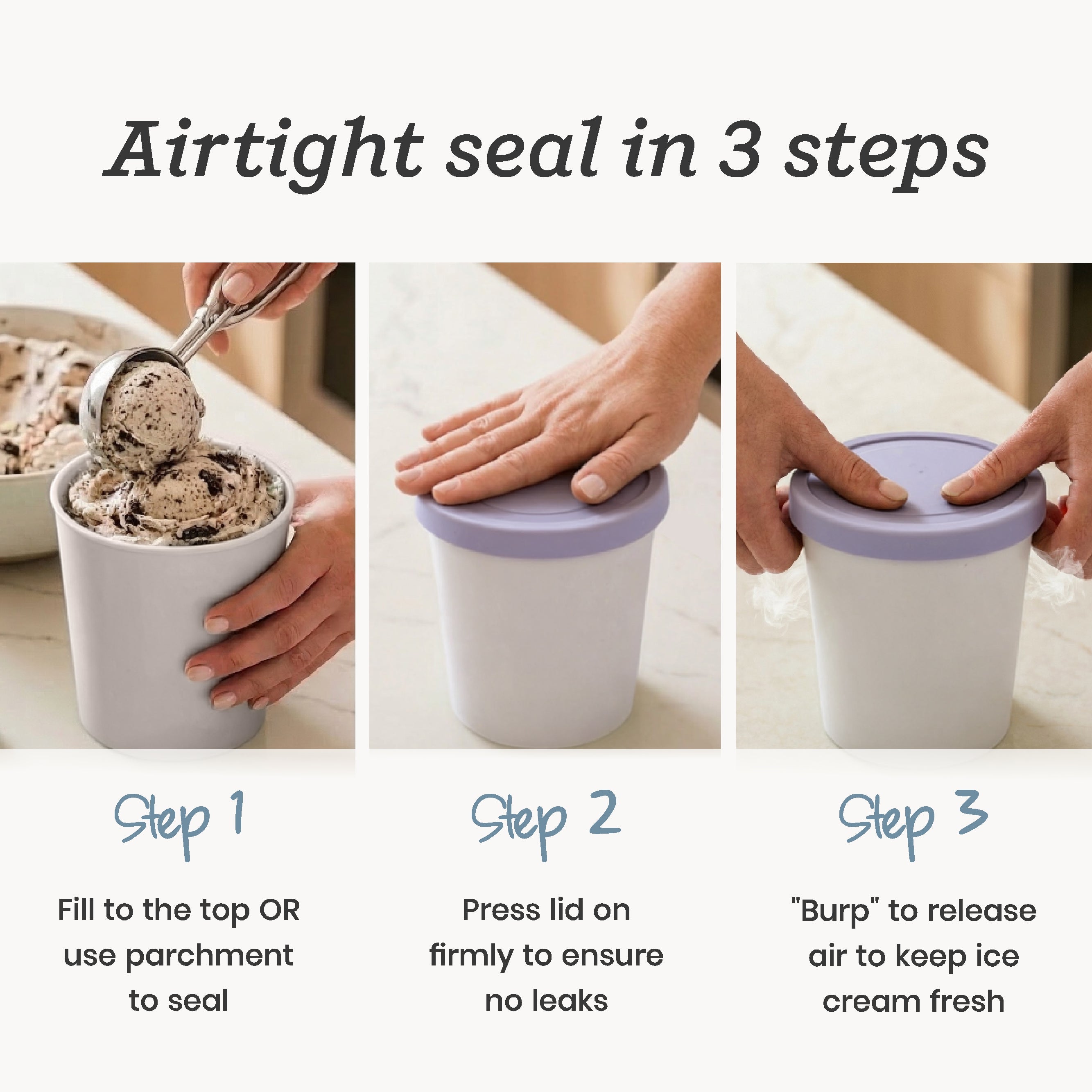 Airtight seal in 3 steps

Step 1

Fill to the top OR use parchment to seal

Step 2

Press lid on firmly to ensure no leaks

Step 3

"Burp" to release air to keep ice cream fresh