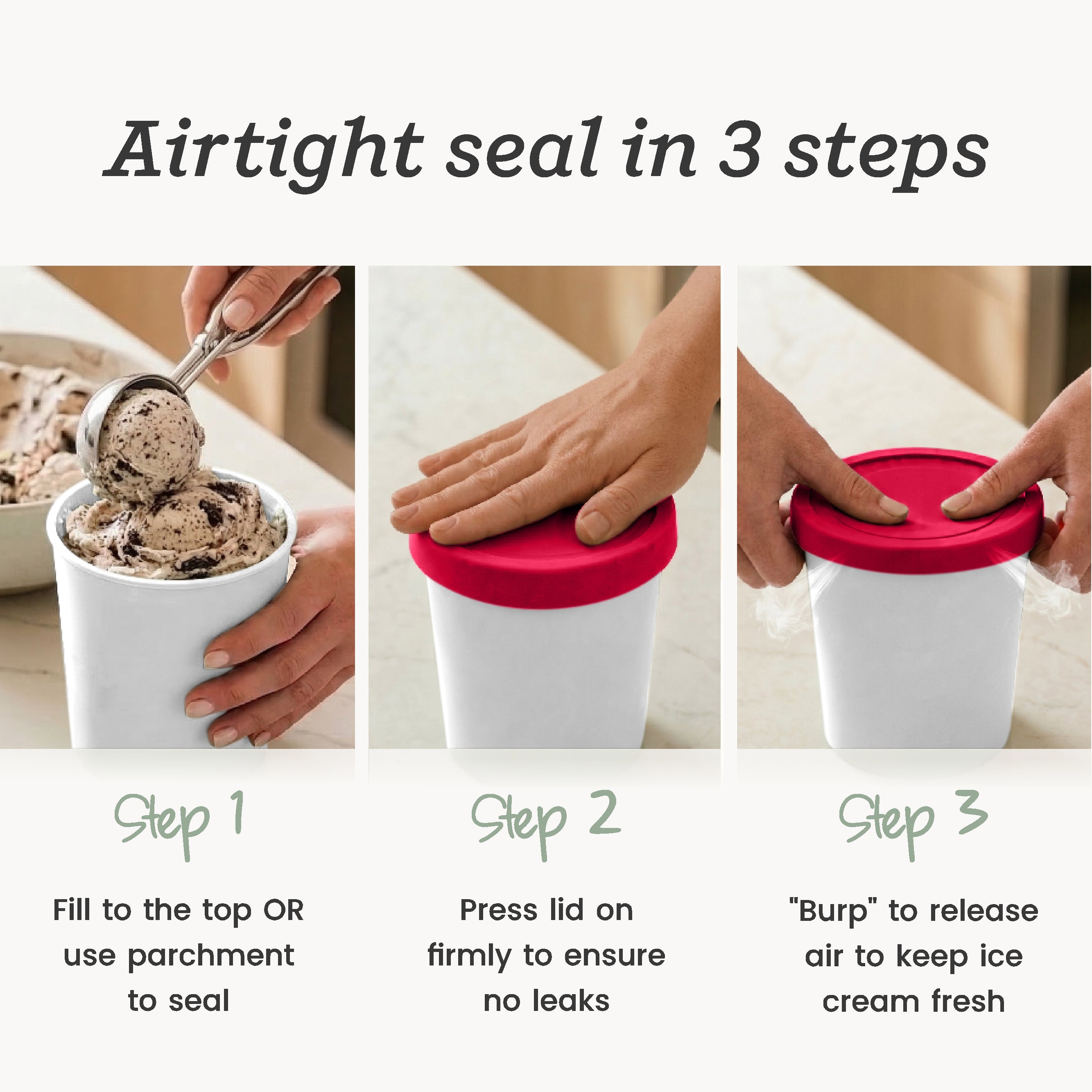 Airtight seal in 3 steps

Step 1

Fill to the top OR use parchment to seal

Step 2

Press lid on firmly to ensure no leaks

Step 3

"Burp" to release air to keep ice cream fresh